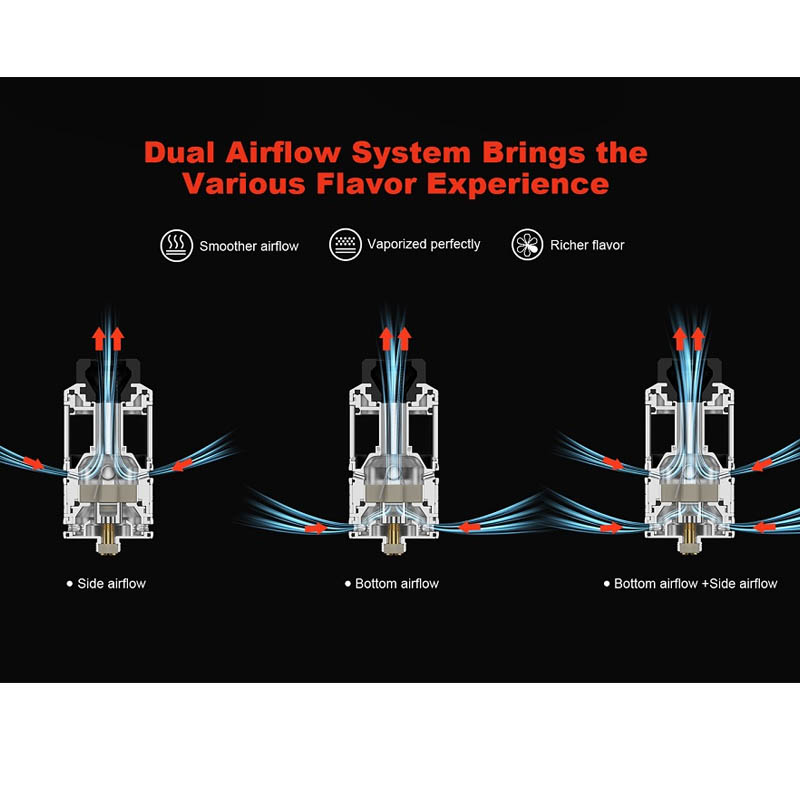 Dual Airflow System Brings the Various Flavor Experience

Smoother airflow

Vaporized perfectly

Richer flavor

• Side airflow

• Bottom airflow

• Bottom airflow +Side airflow